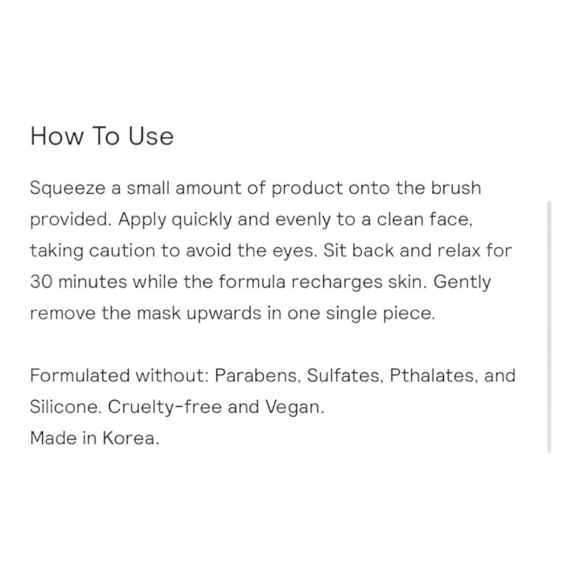 How To Use

Squeeze a small amount of product onto the brush provided. Apply quickly and evenly to a clean face, taking caution to avoid the eyes. Sit back and relax for 30 minutes while the formula recharges skin. Gently remove the mask upwards in one single piece.

Formulated without: Parabens, Sulfates, Pthalates, and Silicone. Cruelty-free and Vegan.
Made in Korea.